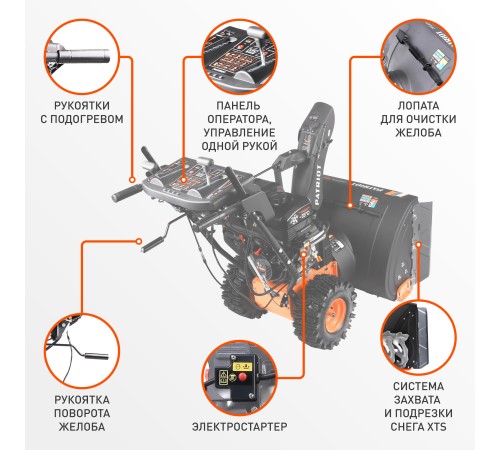 РУКОЯТКИ С ПОДОГРЕВОМ

ПАНЕЛЬ ОПЕРАТОРА, УПРАВЛЕНИЕ ОДНОЙ РУКОЙ

ЛОПАТА ДЛЯ ОЧИСТКИ ЖЕЛОБА

PATRIOT

PATRIOT

РУКОЯТКА ПОВОРОТА ЖЕЛОБА

ЭЛЕКТРОСТАРТЕР

СИСТЕМА ЗАХВАТА И ПОДРЕЗКИ СНЕГА XTS