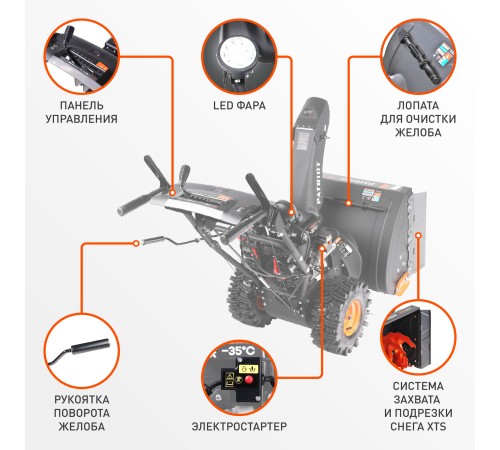 ПАНЕЛЬ УПРАВЛЕНИЯ

LED ФАРА

ЛОПАТА ДЛЯ ОЧИСТКИ ЖЕЛОБА

PATRIOT

РУКОЯТКА ПОВОРОТА ЖЕЛОБА

-35°C

ЭЛЕКТРОСТАРТЕР

СИСТЕМА ЗАХВАТА И ПОДРЕЗКИ СНЕГА XTS