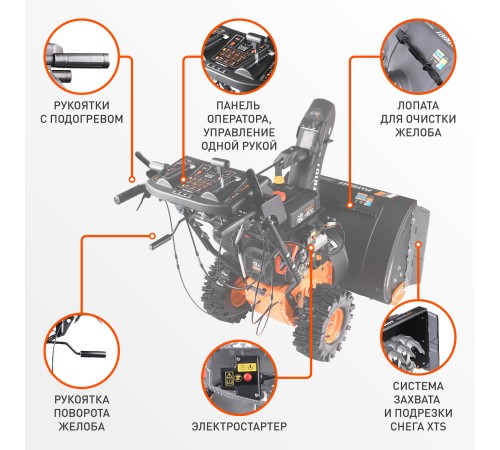 РУКОЯТКИ С ПОДОГРЕВОМ

ПАНЕЛЬ ОПЕРАТОРА, УПРАВЛЕНИЕ ОДНОЙ РУКОЙ

ЛОПАТА ДЛЯ ОЧИСТКИ ЖЕЛОБА

РУКОЯТКА ПОВОРОТА ЖЕЛОБА

ЭЛЕКТРОСТАРТЕР

СИСТЕМА ЗАХВАТА И ПОДРЕЗКИ СНЕГА XTS