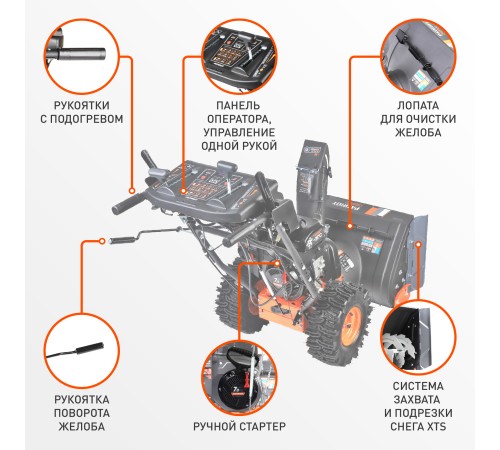 РУКОЯТКИ
С ПОДОГРЕВОМ

ПАНЕЛЬ
ОПЕРАТОРА,
УПРАВЛЕНИЕ
ОДНОЙ РУКОЙ

ЛОПАТА
ДЛЯ ОЧИСТКИ
ЖЕЛОБА

РУКОЯТКА
ПОВОРОТА
ЖЕЛОБА

РУЧНОЙ СТАРТЕР

СИСТЕМА
ЗАХВАТА
И ПОДРЕЗКИ
СНЕГА XTS