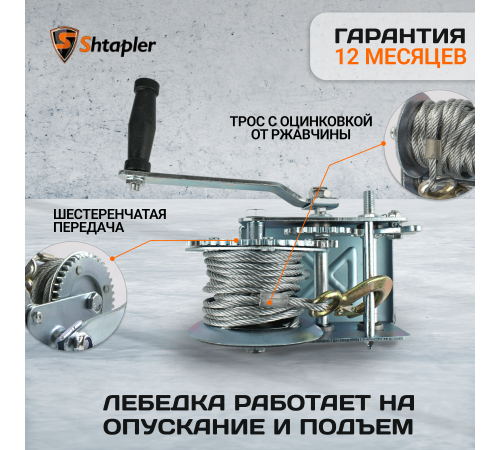 Shtapler

ГАРАНТИЯ
12 МЕСЯЦЕВ

ТРОС С ОЦИНКОВКОЙ
ОТ РЖАВЧИНЫ

ШЕСТЕРЕНЧАТАЯ
ПЕРЕДАЧА

ЛЕБЕДКА РАБОТАЕТ НА
ОПУСКАНИЕ И ПОДЪЕМ