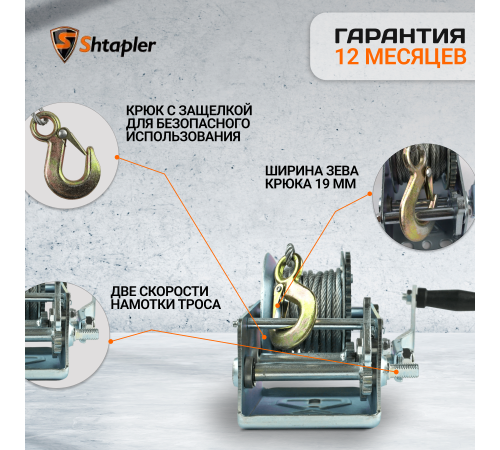 Shtapler

ГАРАНТИЯ
12 МЕСЯЦЕВ

КРЮК С ЗАЩЕЛКОЙ ДЛЯ БЕЗОПАСНОГО ИСПОЛЬЗОВАНИЯ

ШИРИНА ЗЕВА КРЮКА 19 ММ

ДВЕ СКОРОСТИ НАМОТКИ ТРОСА