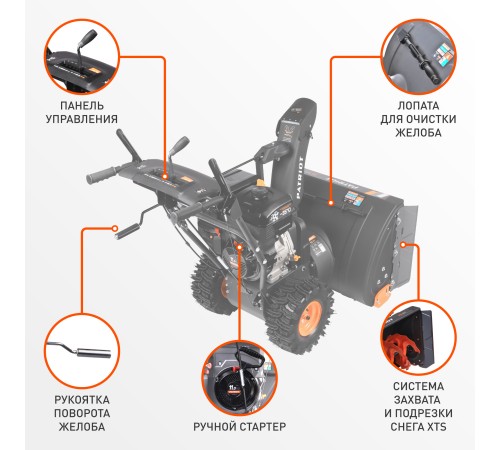 ПАНЕЛЬ УПРАВЛЕНИЯ

ЛОПАТА ДЛЯ ОЧИСТКИ ЖЕЛОБА

PATRIOT

РУКОЯТКА ПОВОРОТА ЖЕЛОБА

РУЧНОЙ СТАРТЕР

СИСТЕМА ЗАХВАТА И ПОДРЕЗКИ СНЕГА XTS