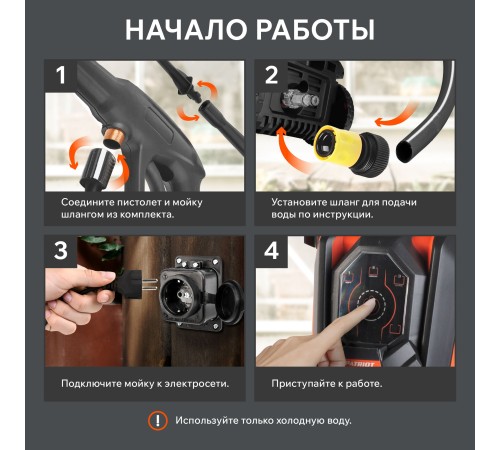 НАЧАЛО РАБОТЫ

1

Соедините пистолет и мойку шлангом из комплекта.

2

Установите шланг для подачи воды по инструкции.

3

Подключите мойку к электросети.

4

PATRIOT

Приступайте к работе.

!

Используйте только холодную воду.