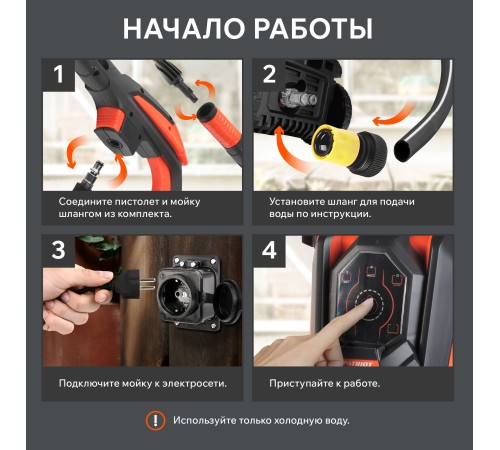 НАЧАЛО РАБОТЫ

1

Соедините пистолет и мойку шлангом из комплекта.

2

Установите шланг для подачи воды по инструкции.

3

Подключите мойку к электросети.

4

PATRIOT

Приступайте к работе.

!

Используйте только холодную воду.