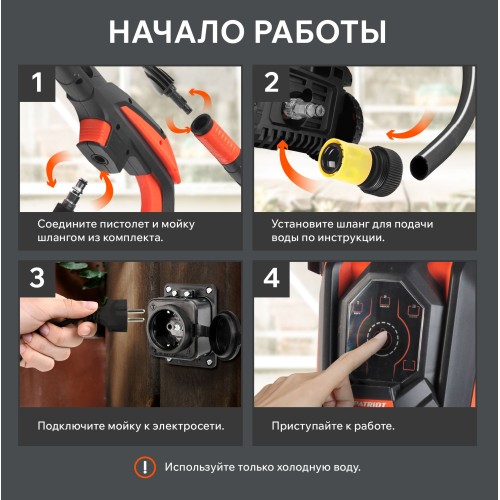 НАЧАЛО РАБОТЫ

1

Соедините пистолет и мойку шлангом из комплекта.

2

Установите шланг для подачи воды по инструкции.

3

Подключите мойку к электросети.

4

PATRIOT

Приступайте к работе.

!

Используйте только холодную воду.