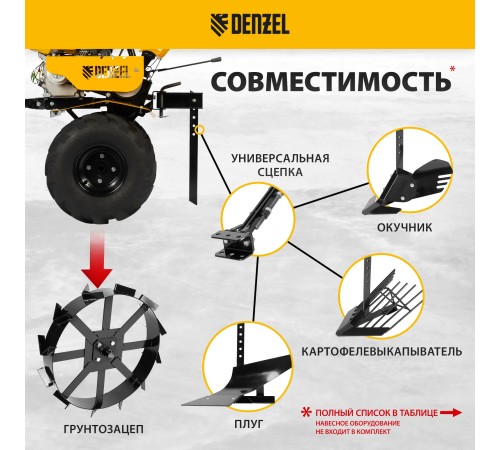 DENZEL

DENZEL

СОВМЕСТИМОСТЬ*

УНИВЕРСАЛЬНАЯ СЦЕПКА

ОКУЧНИК

КАРТОФЕЛЕВЫКАПЫВАТЕЛЬ

ГРУНТОЗАЦЕП

ПЛУГ

* ПОЛНЫЙ СПИСОК В ТАБЛИЦЕ
НАВЕСНОЕ ОБОРУДОВАНИЕ НЕ ВХОДИТ В КОМПЛЕКТ