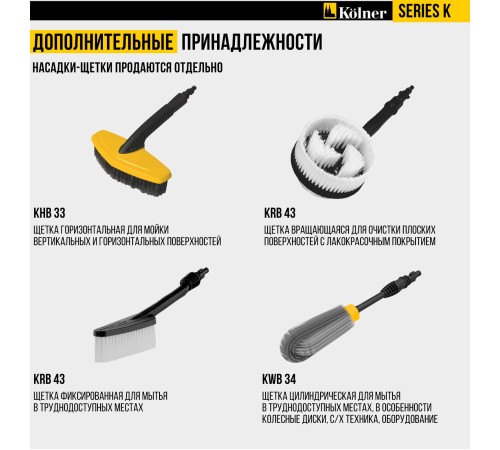 Kölner SERIES K

ДОПОЛНИТЕЛЬНЫЕ ПРИНАДЛЕЖНОСТИ

НАСАДКИ-ЩЕТКИ ПРОДАЮТСЯ ОТДЕЛЬНО

KHB 33

ЩЕТКА ГОРИЗОНТАЛЬНАЯ ДЛЯ МОЙКИ ВЕРТИКАЛЬНЫХ И ГОРИЗОНТАЛЬНЫХ ПОВЕРХНОСТЕЙ

KRB 43

ЩЕТКА ВРАЩАЮЩАЯСЯ ДЛЯ ОЧИСТКИ ПЛОСКИХ ПОВЕРХНОСТЕЙ С ЛАКОКРАСОЧНЫМ ПОКРЫТИЕМ

KRB 43

ЩЕТКА ФИКСИРОВАННАЯ ДЛЯ МЫТЬЯ В ТРУДНОДОСТУПНЫХ МЕСТАХ

KWB 34

ЩЕТКА ЦИЛИНДРИЧЕСКАЯ ДЛЯ МЫТЬЯ В ТРУДНОДОСТУПНЫХ МЕСТАХ, В ОСОБЕННОСТИ КОЛЕСНЫЕ ДИСКИ, С/Х ТЕХНИКА, ОБОРУДОВАНИЕ