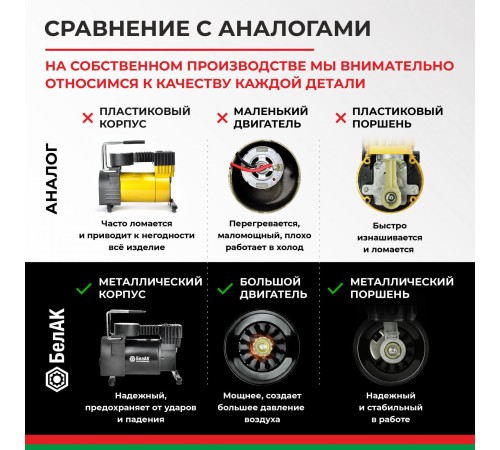 СРАВНЕНИЕ С АНАЛОГАМИ

НА СОБСТВЕННОМ ПРОИЗВОДСТВЕ МЫ ВНИМАТЕЛЬНО ОТНОСИМСЯ К КАЧЕСТВУ КАЖДОЙ ДЕТАЛИ

АНАЛОГ

ПЛАСТИКОВЫЙ КОРПУС

Часто ломается и приводит к негодности всё изделие

МАЛЕНЬКИЙ ДВИГАТЕЛЬ

Перегревается, маломощный, плохо работает в холод

ПЛАСТИКОВЫЙ ПОРШЕНЬ

Быстро изнашивается и ломается

БелАК

МЕТАЛЛИЧЕСКИЙ КОРПУС

БелАК

Надежный, предохраняет от ударов и падения

БОЛЬШОЙ ДВИГАТЕЛЬ

Мощнее, создает большее давление воздуха

МЕТАЛЛИЧЕСКИЙ ПОРШЕНЬ

Надежный и стабильный в работе