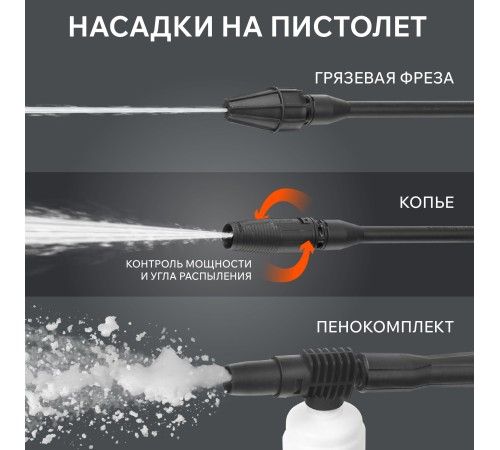 НАСАДКИ НА ПИСТОЛЕТ

ГРЯЗЕВАЯ ФРЕЗА

КОПЬЕ

КОНТРОЛЬ МОЩНОСТИ И УГЛА РАСПЫЛЕНИЯ

ПЕНОКОМПЛЕКТ