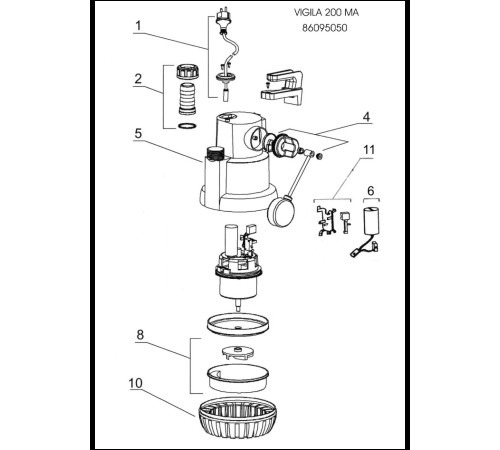 VIGILA 200 MA
86095050

1
2
4
5
11
6
8
10