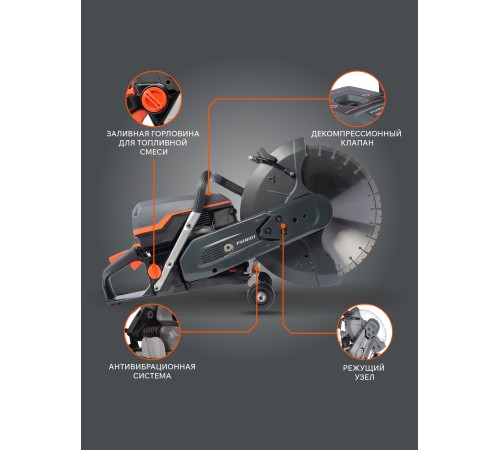 ЗАЛИВНАЯ ГОРЛОВИНА ДЛЯ ТОПЛИВНОЙ СМЕСИ

ДЕКОМПРЕССИОННЫЙ КЛАПАН

PATRIOT

АНТИВИБРАЦИОННАЯ СИСТЕМА

РЕЖУЩИЙ УЗЕЛ