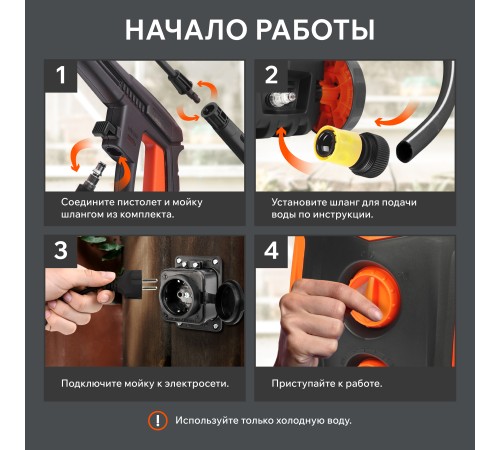 НАЧАЛО РАБОТЫ

1

Соедините пистолет и мойку шлангом из комплекта.

2

Установите шланг для подачи воды по инструкции.

3

Подключите мойку к электросети.

4

Приступайте к работе.

!

Используйте только холодную воду.