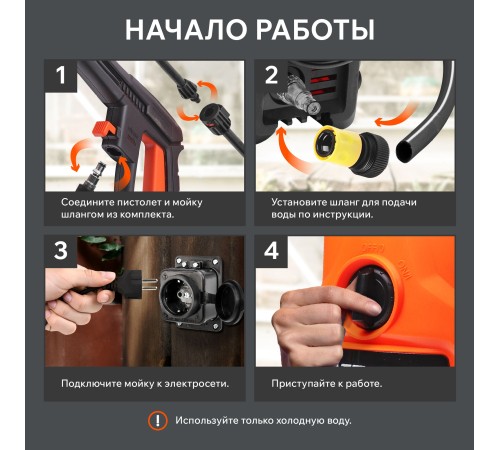 НАЧАЛО РАБОТЫ

1

Соедините пистолет и мойку шлангом из комплекта.

2

Установите шланг для подачи воды по инструкции.

3

Подключите мойку к электросети.

4

OFF/0

ON/I

Приступайте к работе.

!

Используйте только холодную воду.