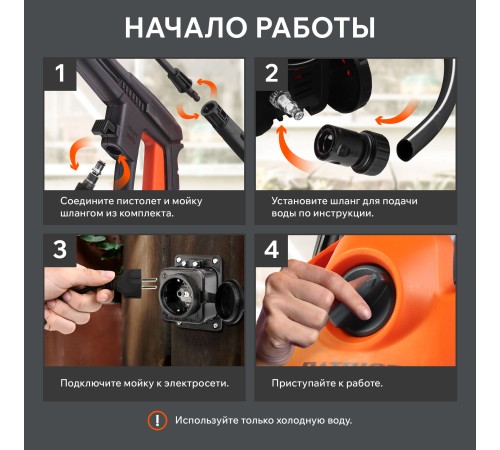 НАЧАЛО РАБОТЫ

1

Соедините пистолет и мойку шлангом из комплекта.

2

Установите шланг для подачи воды по инструкции.

3

Подключите мойку к электросети.

4

Приступайте к работе.

!

Используйте только холодную воду.