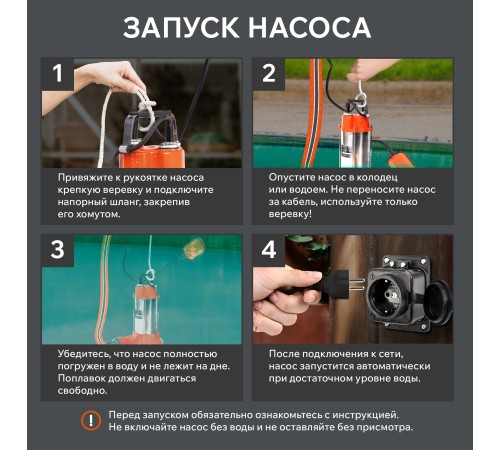 ЗАПУСК НАСОСА

1

Привяжите к рукоятке насоса крепкую веревку и подключите напорный шланг, закрепив его хомутом.

2

Опустите насос в колодец или водоем. Не переносите насос за кабель, используйте только веревку!

3

Убедитесь, что насос полностью погружен в воду и не лежит на дне. Поплавок должен двигаться свободно.

4

После подключения к сети, насос запустится автоматически при достаточном уровне воды.

!

Перед запуском обязательно ознакомьтесь с инструкцией. Не включайте насос без воды и не оставляйте без присмотра.