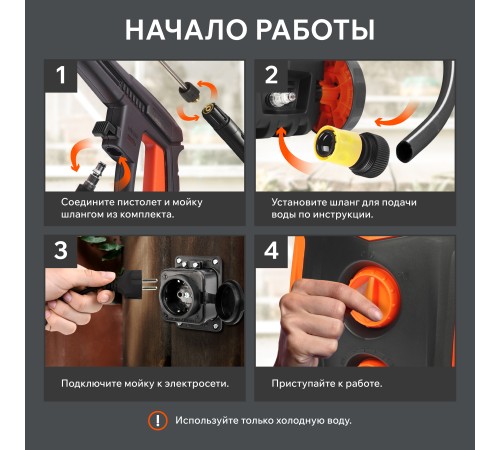 НАЧАЛО РАБОТЫ

1

Соедините пистолет и мойку шлангом из комплекта.

2

Установите шланг для подачи воды по инструкции.

3

Подключите мойку к электросети.

4

Приступайте к работе.

!

Используйте только холодную воду.