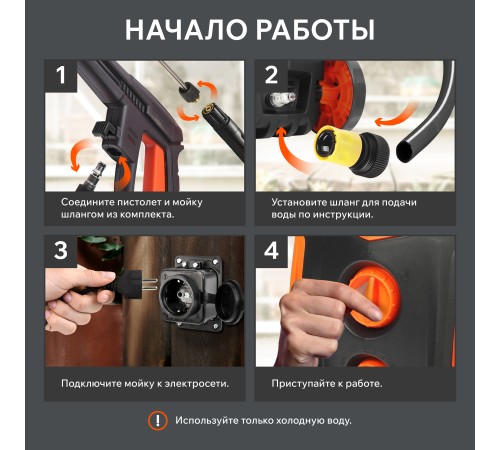 НАЧАЛО РАБОТЫ

1

Соедините пистолет и мойку шлангом из комплекта.

2

Установите шланг для подачи воды по инструкции.

3

Подключите мойку к электросети.

4

Приступайте к работе.

!

Используйте только холодную воду.