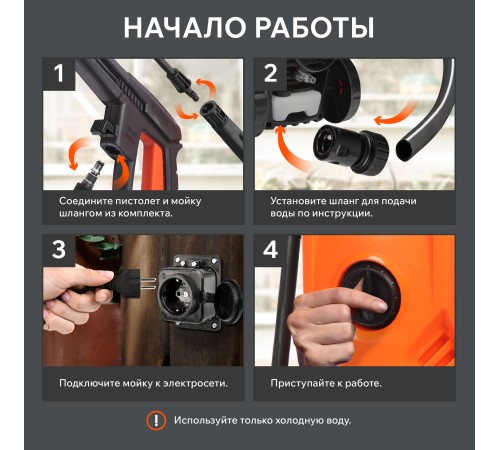 НАЧАЛО РАБОТЫ

1

Соедините пистолет и мойку шлангом из комплекта.

2

Установите шланг для подачи воды по инструкции.

3

Подключите мойку к электросети.

4

Приступайте к работе.

!

Используйте только холодную воду.