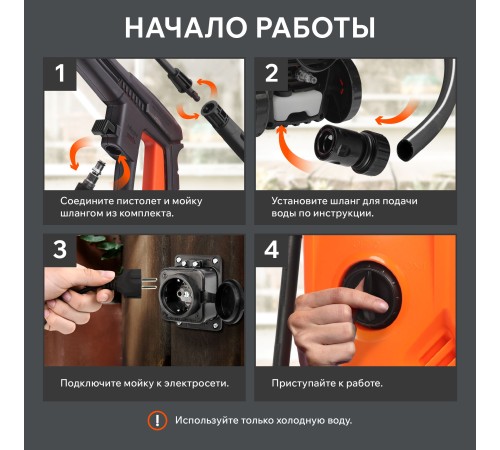 НАЧАЛО РАБОТЫ

1

Соедините пистолет и мойку шлангом из комплекта.

2

Установите шланг для подачи воды по инструкции.

3

Подключите мойку к электросети.

4

Приступайте к работе.

!

Используйте только холодную воду.