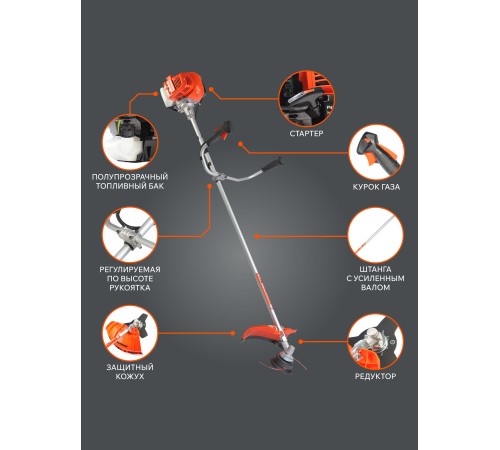 СТАРТЕР

ПОЛУПРОЗРАЧНЫЙ ТОПЛИВНЫЙ БАК

КУРОК ГАЗА

РЕГУЛИРУЕМАЯ ПО ВЫСОТЕ РУКОЯТКА

ШТАНГА С УСИЛЕННЫМ ВАЛОМ

ЗАЩИТНЫЙ КОЖУХ

РЕДУКТОР